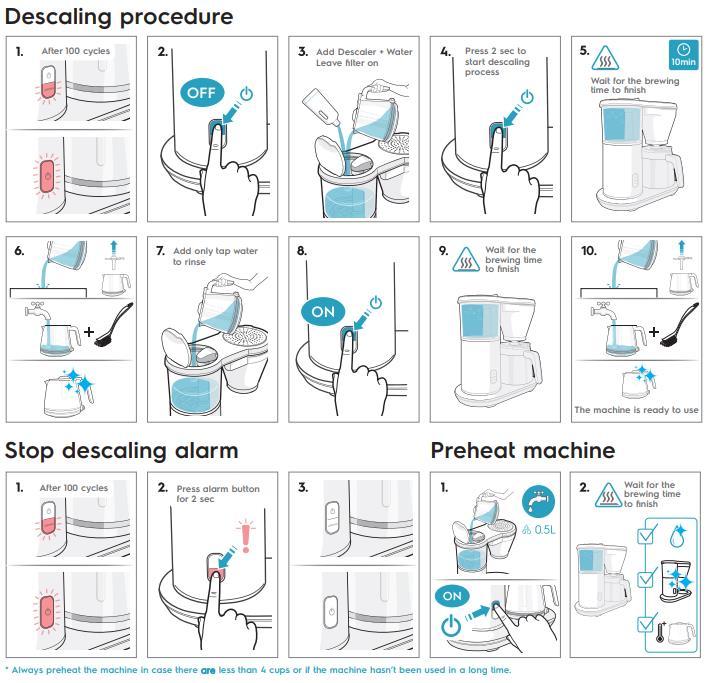 Descaling procedure

1. After 100 cycles

2.
OFF

3. Add Descaler + Water
Leave filter on

4. Press 2 sec to start descaling process

5.
10min
Wait for the brewing time to finish

6.

7. Add only tap water to rinse

8.
ON

9. Wait for the brewing time to finish

10.
The machine is ready to use

Stop descaling alarm

1. After 100 cycles

2. Press alarm button for 2 sec

3.

Preheat machine

1.
0.5L
ON

2. Wait for the brewing time to finish

* Always preheat the machine in case there are less than 4 cups or if the machine hasn't been used in a long time.